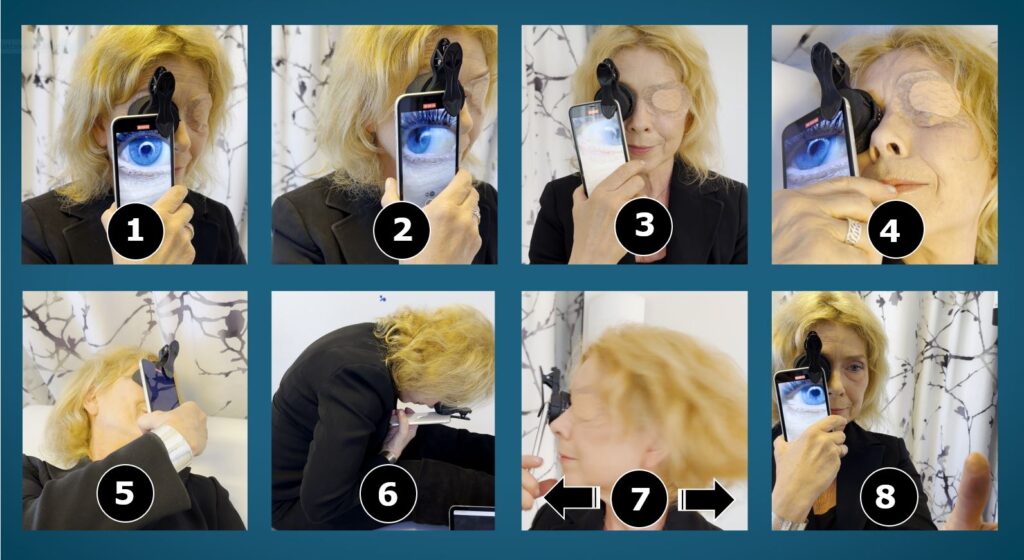 1
2
3
4
5
6
7
8